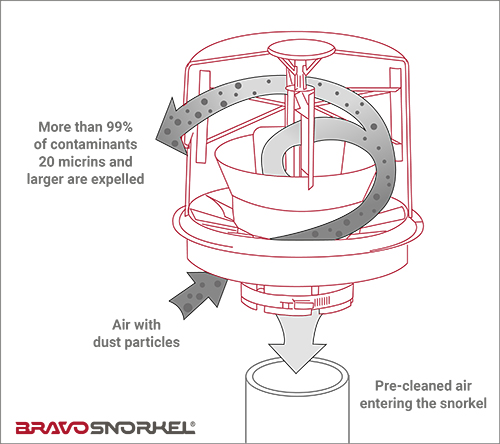 More than 99% of contaminants 20 micrins and larger are expelled

Air with dust particles

Pre-cleaned air entering the snorkel

BRAVOSNORKEL®